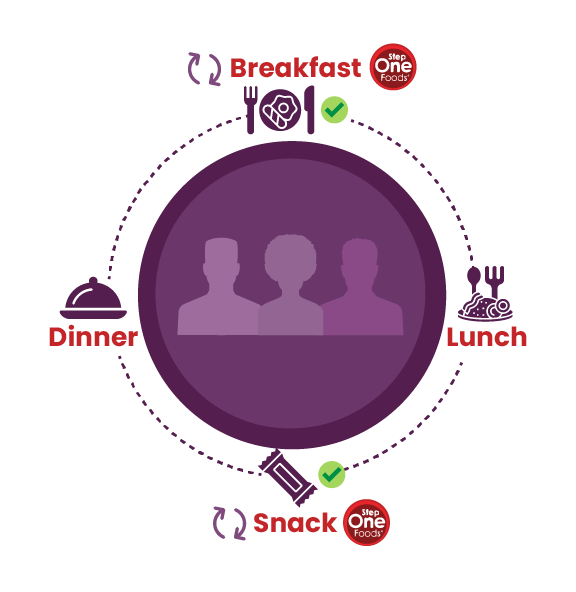 Breakfast Step One Foods

Dinner

Lunch

Snack Step One Foods