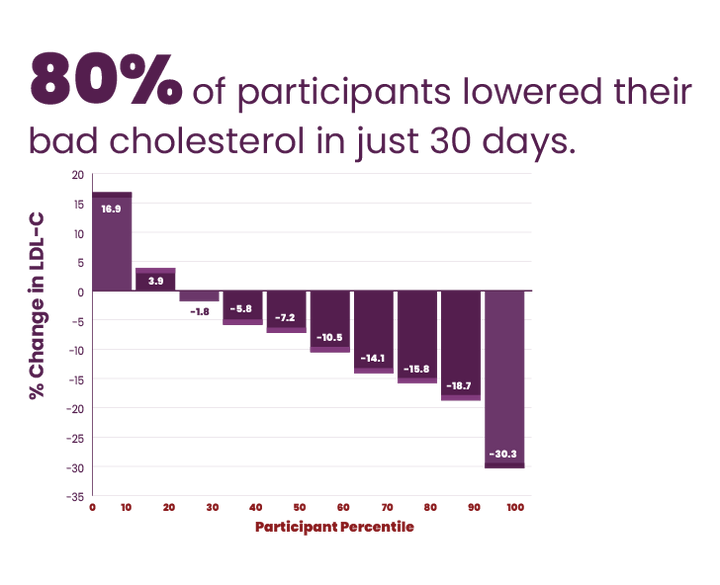 80% of participants lowered their bad cholesterol in just 30 days.

% Change in LDL-C

20
15
10
5
0
-5
-10
-15
-20
-25
-30
-35

16.9
3.9
-1.8
-5.8
-7.2
-10.5
-14.1
-15.8
-18.7
-30.3

0 10 20 30 40 50 60 70 80 90 100

Participant Percentile